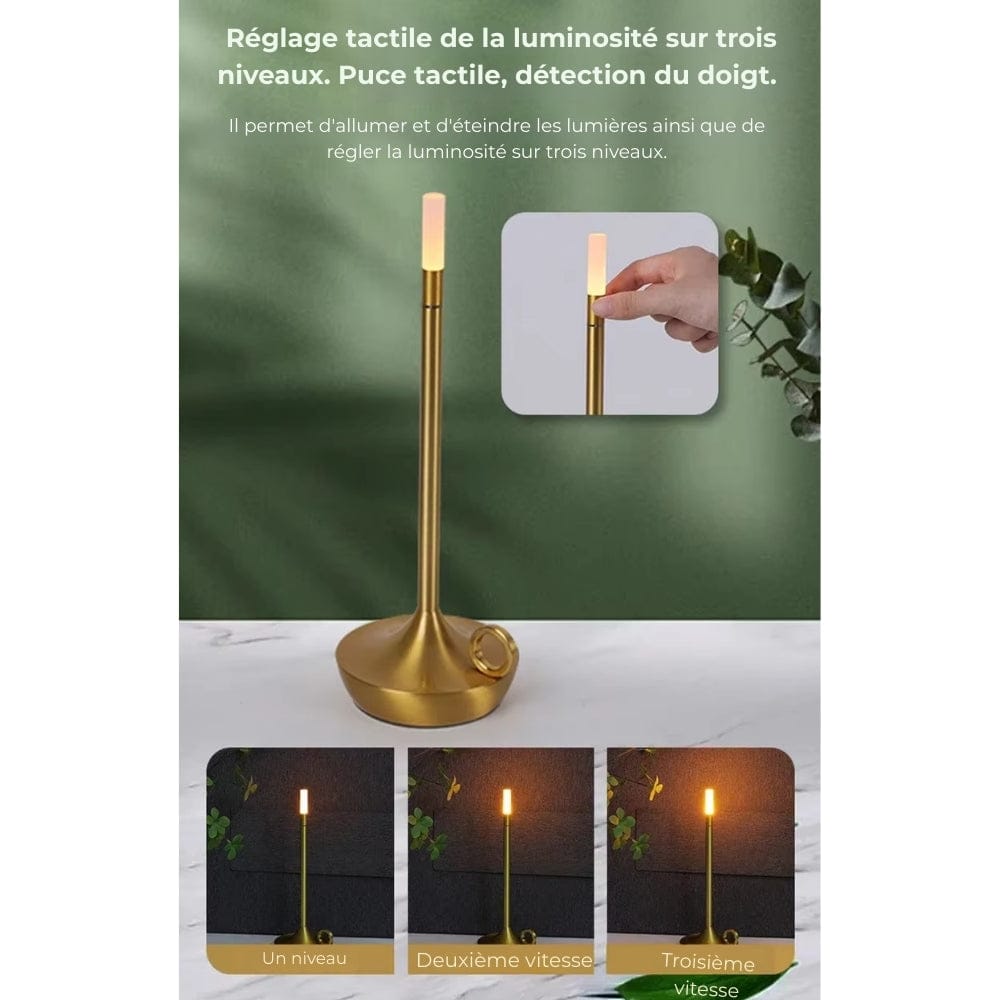 Réglage tactile de la luminosité sur trois niveaux. Puce tactile, détection du doigt.

Il permet d'allumer et d'éteindre les lumières ainsi que de régler la luminosité sur trois niveaux.

Un niveau

Deuxième vitesse

Troisième vitesse