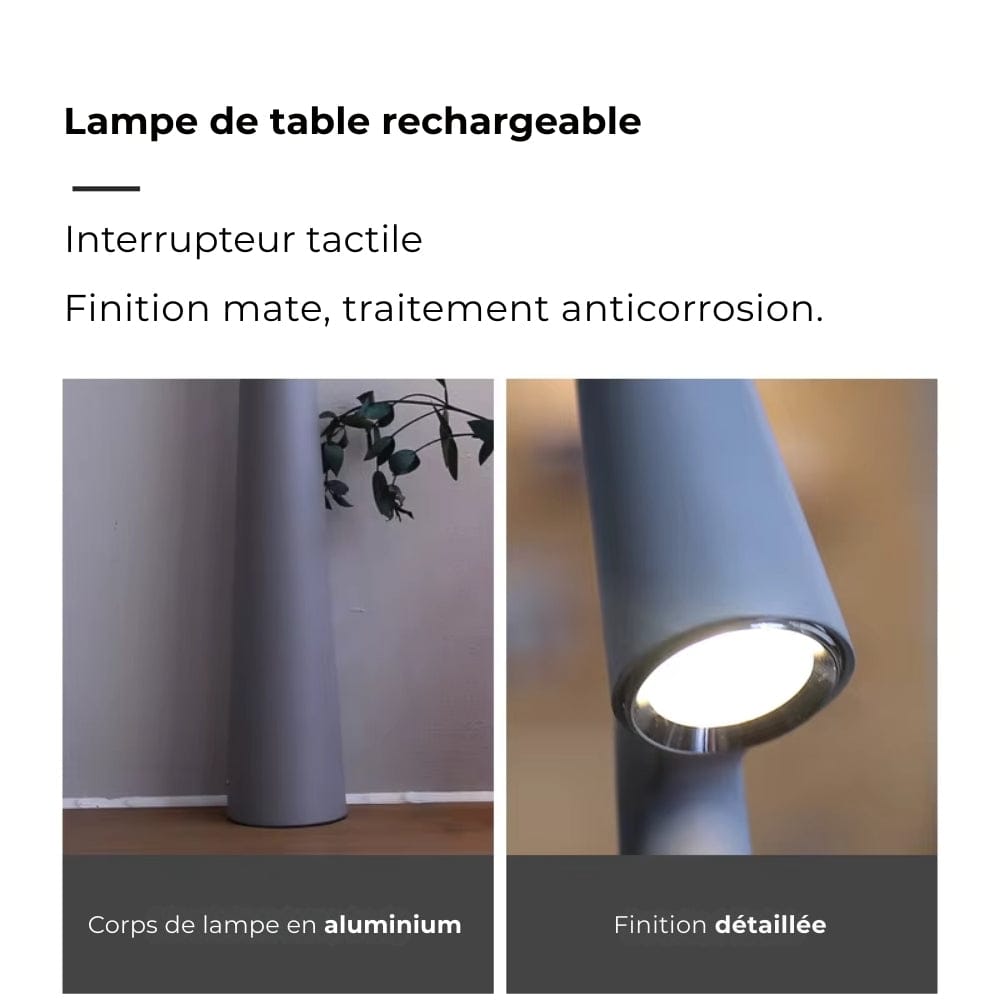 Lampe de table rechargeable

Interrupteur tactile

Finition mate, traitement anticorrosion.

Corps de lampe en aluminium

Finition détaillée